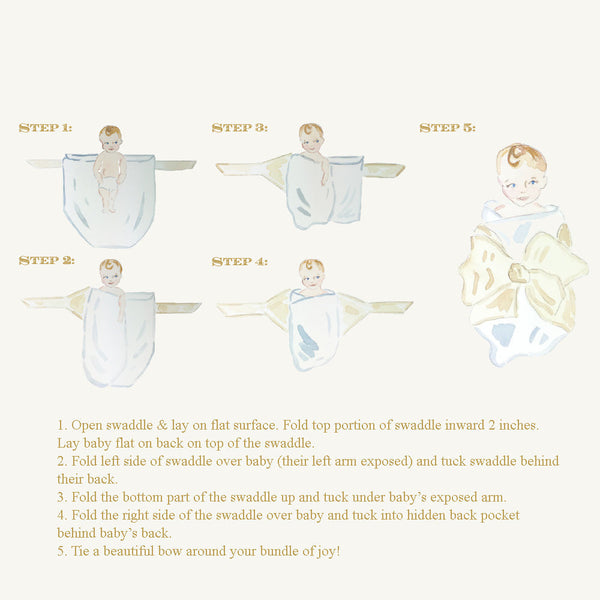 STEP 1:

STEP 2:

STEP 3:

STEP 4:

STEP 5:

1. Open swaddle & lay on flat surface. Fold top portion of swaddle inward 2 inches. Lay baby flat on back on top of the swaddle.
2. Fold left side of swaddle over baby (their left arm exposed) and tuck swaddle behind their back.
3. Fold the bottom part of the swaddle up and tuck under baby's exposed arm.
4. Fold the right side of the swaddle over baby and tuck into hidden back pocket behind baby's back.
5. Tie a beautiful bow around your bundle of joy!